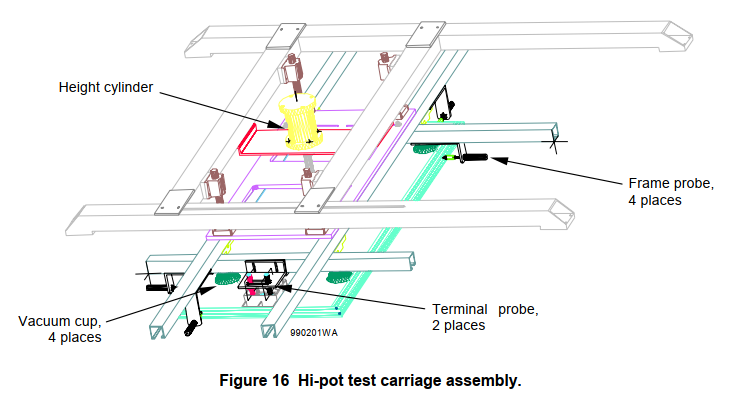 Height cylinder

Frame probe,
4 places

Vacuum cup,
4 places

Terminal probe,
2 places

990201WA

Figure 16 Hi-pot test carriage assembly.